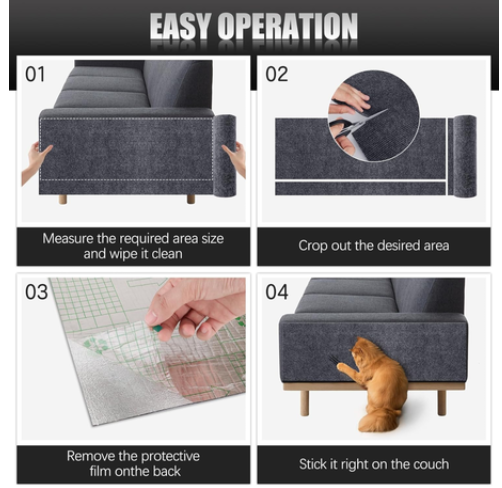 EASY OPERATION

01

Measure the required area size and wipe it clean

02

Crop out the desired area

03

Remove the protective film onthe back

04

Stick it right on the couch